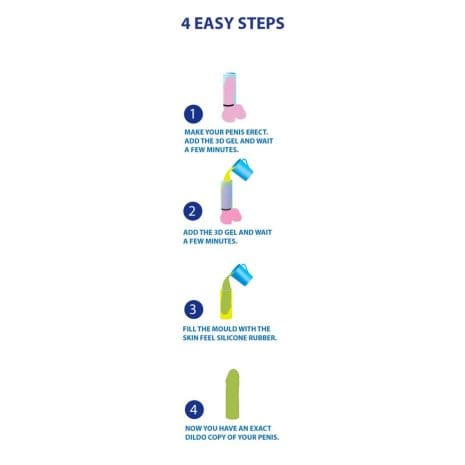 4 EASY STEPS

1

MAKE YOUR PENIS ERECT. ADD THE 3D GEL AND WAIT A FEW MINUTES.

2

ADD THE 3D GEL AND WAIT A FEW MINUTES.

3

FILL THE MOULD WITH THE SKIN FEEL SILICONE RUBBER.

4

NOW YOU HAVE AN EXACT DILDO COPY OF YOUR PENIS.