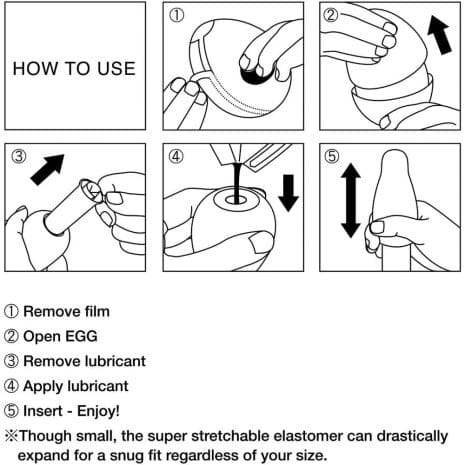 HOW TO USE

①

②

③

④

⑤

① Remove film
② Open EGG
③ Remove lubricant
④ Apply lubricant
⑤ Insert - Enjoy!
※Though small, the super stretchable elastomer can drastically expand for a snug fit regardless of your size.