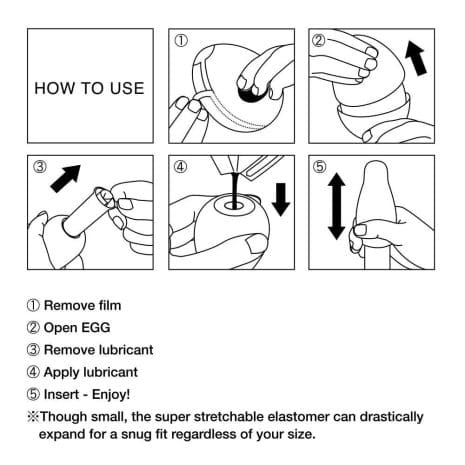 HOW TO USE

①

②

③

④

⑤

① Remove film
② Open EGG
③ Remove lubricant
④ Apply lubricant
⑤ Insert - Enjoy!
※Though small, the super stretchable elastomer can drastically expand for a snug fit regardless of your size.